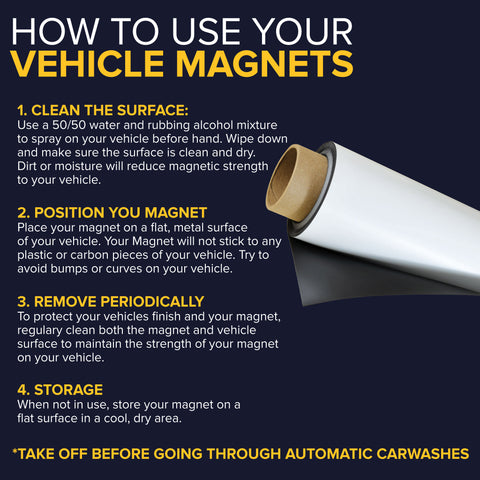 HOW TO USE YOUR
VEHICLE MAGNETS

1. CLEAN THE SURFACE:
Use a 50/50 water and rubbing alcohol mixture to spray on your vehicle before hand. Wipe down and make sure the surface is clean and dry. Dirt or moisture will reduce magnetic strength to your vehicle.

2. POSITION YOU MAGNET
Place your magnet on a flat, metal surface of your vehicle. Your Magnet will not stick to any plastic or carbon pieces of your vehicle. Try to avoid bumps or curves on your vehicle.

3. REMOVE PERIODICALLY
To protect your vehicles finish and your magnet, regulary clean both the magnet and vehicle surface to maintain the strength of your magnet on your vehicle.

4. STORAGE
When not in use, store your magnet on a flat surface in a cool, dry area.

*TAKE OFF BEFORE GOING THROUGH AUTOMATIC CARWASHES